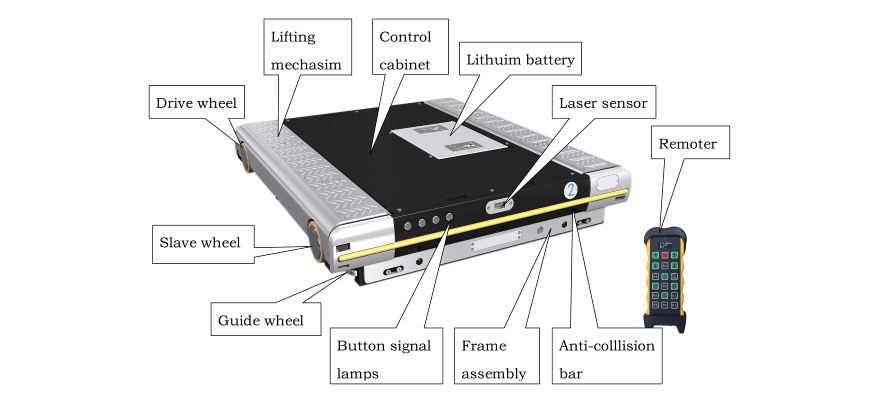 Lifting mechasim

Control cabinet

Lithuim battery

Drive wheel

Laser sensor

Remoter

2

Slave wheel

Guide wheel

Button signal lamps

Frame assembly

Anti-colllision bar